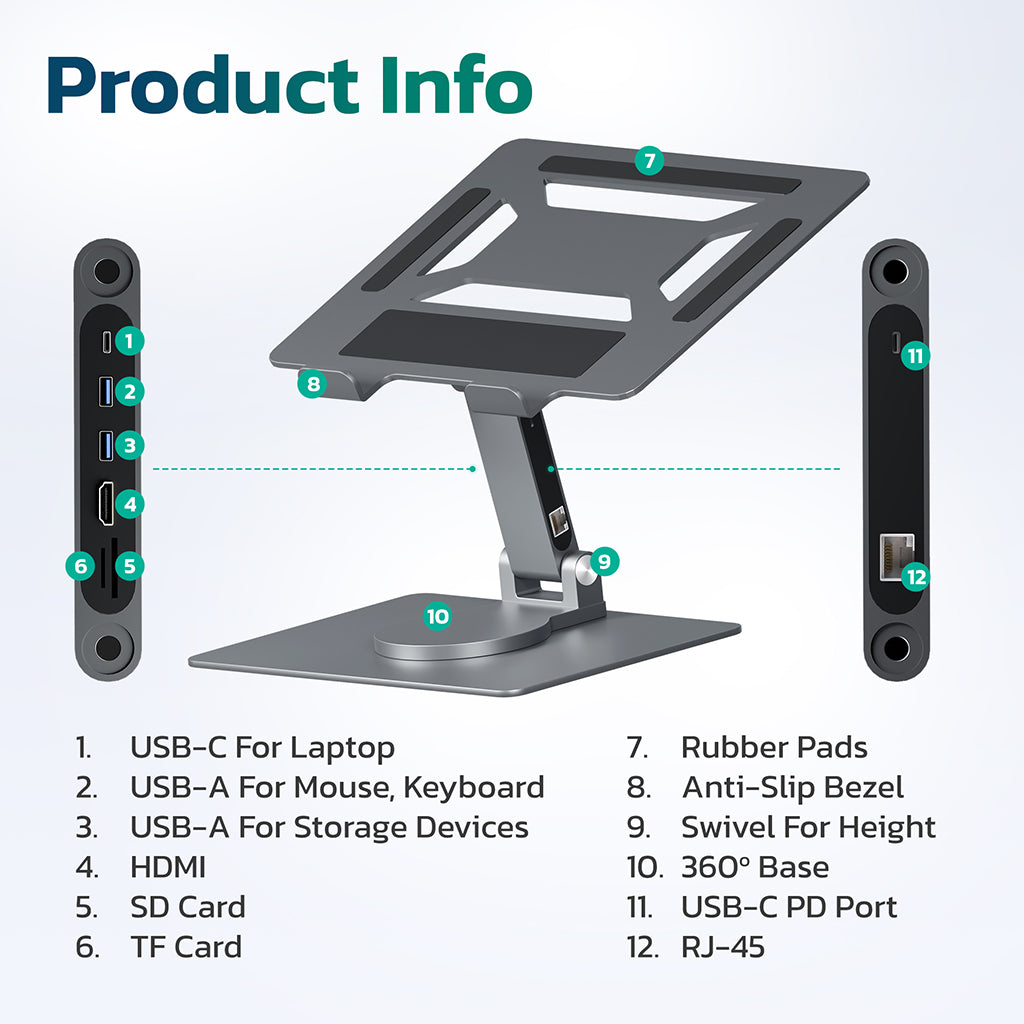 Product Info

7

1
2
3
4
6 5

8

9

10

11

12

1. USB-C For Laptop
2. USB-A For Mouse, Keyboard
3. USB-A For Storage Devices
4. HDMI
5. SD Card
6. TF Card

7. Rubber Pads
8. Anti-Slip Bezel
9. Swivel For Height
10. 360° Base
11. USB-C PD Port
12. RJ-45