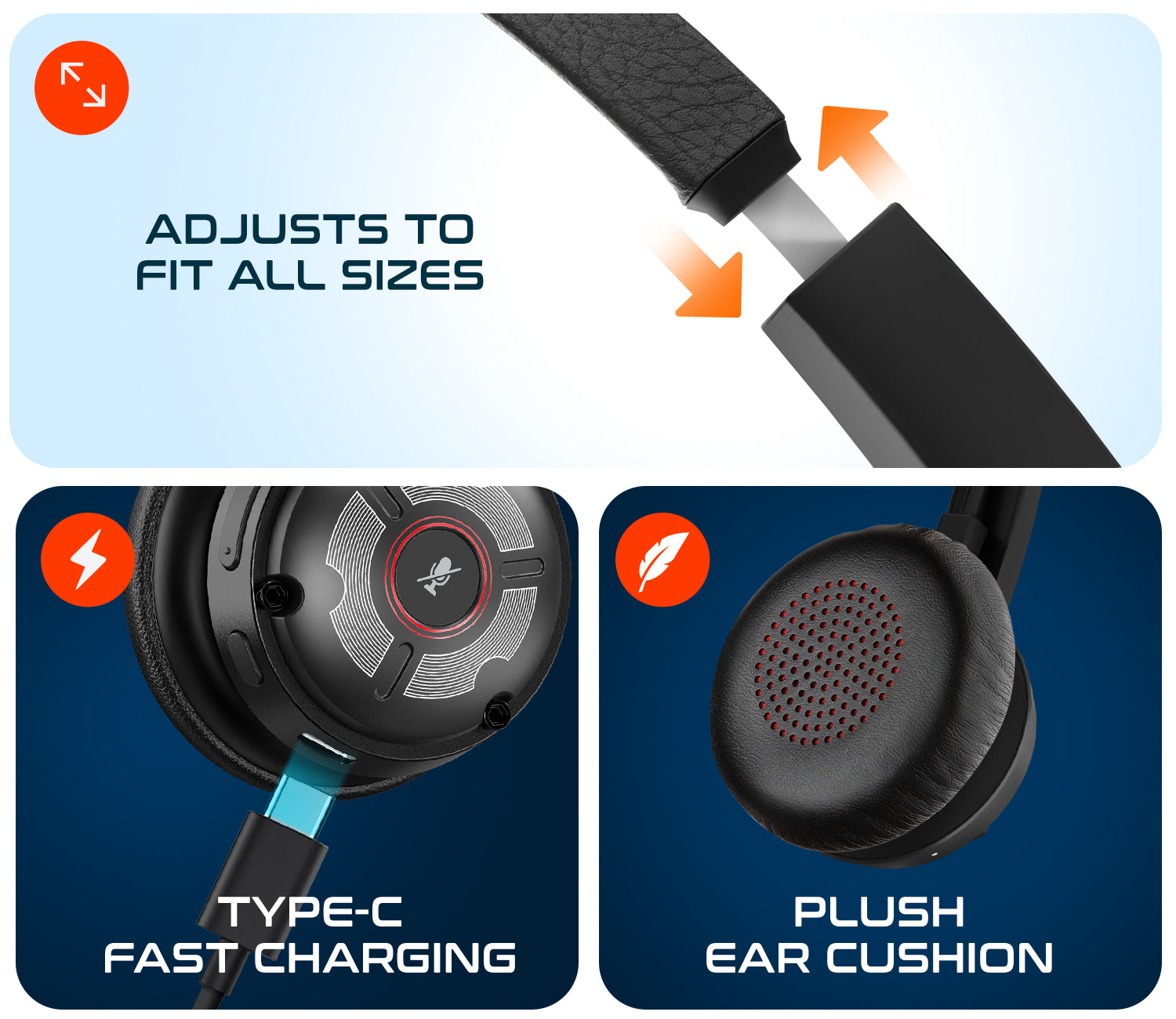 ADJUSTS TO FIT ALL SIZES

TYPE-C FAST CHARGING

PLUSH EAR CUSHION