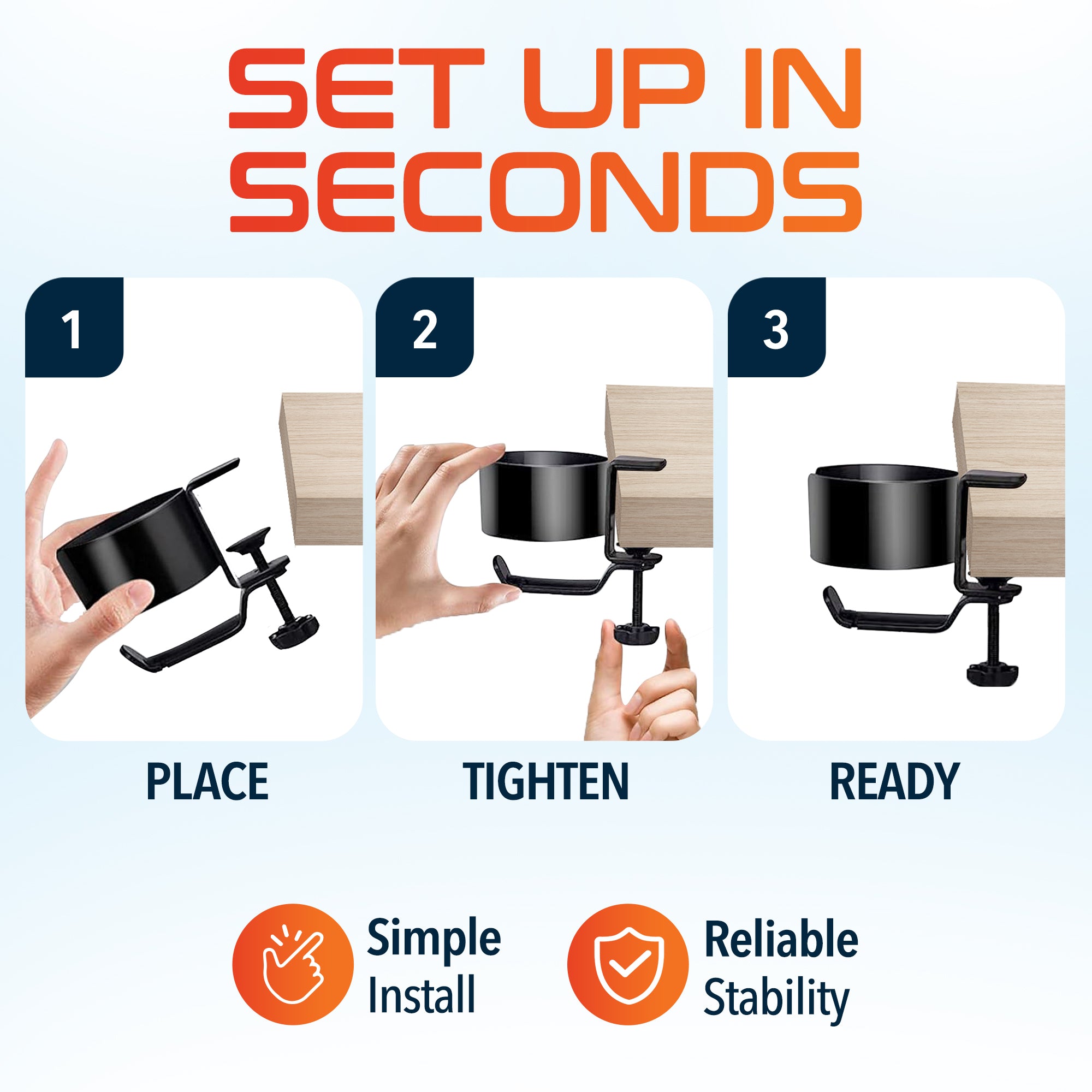 SET UP IN SECONDS

1

PLACE

2

TIGHTEN

3

READY

Simple Install

Reliable Stability