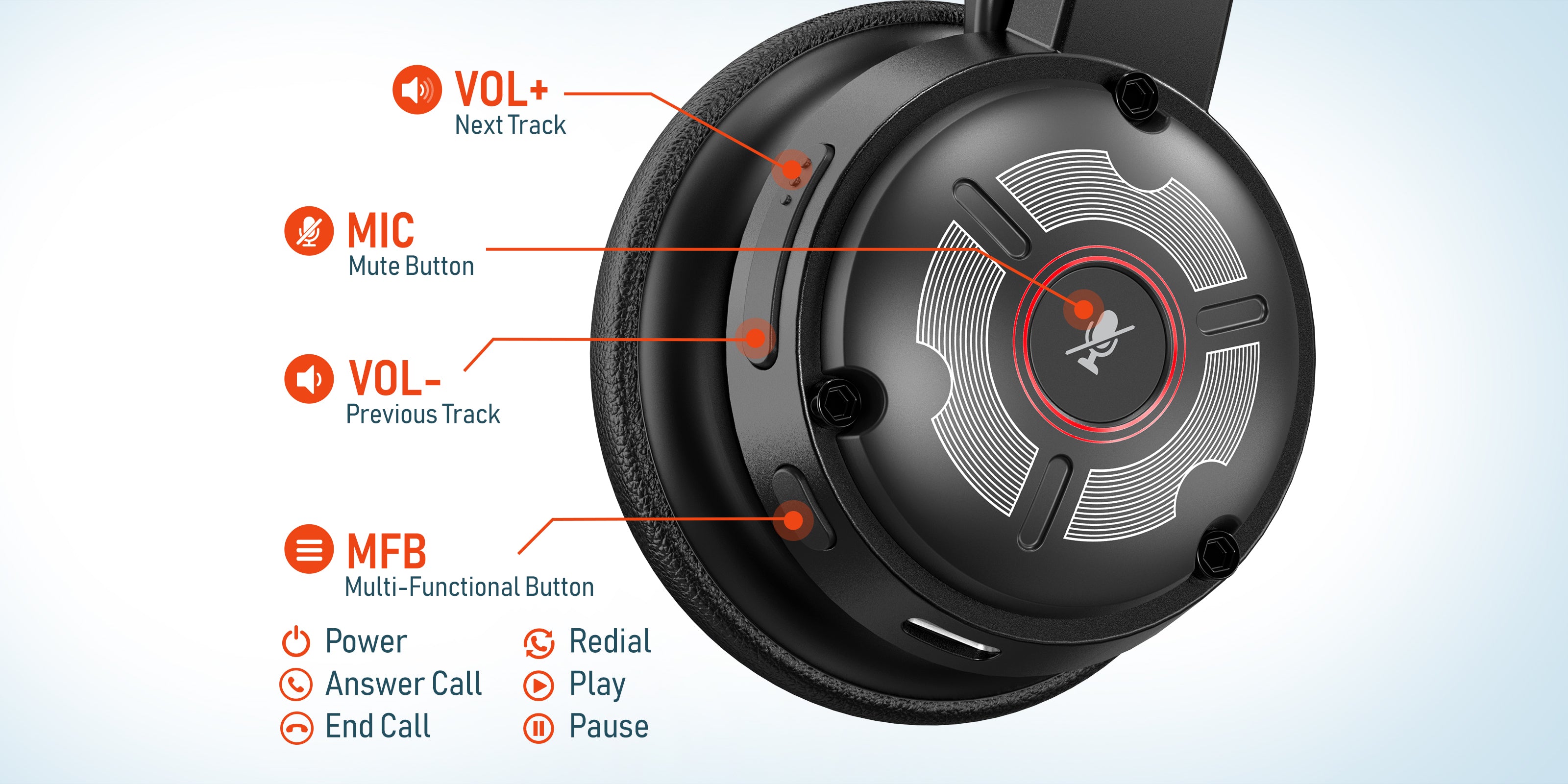 VOL+
Next Track

MIC
Mute Button

VOL-
Previous Track

MFB
Multi-Functional Button

Power
Answer Call
End Call

Redial
Play
Pause